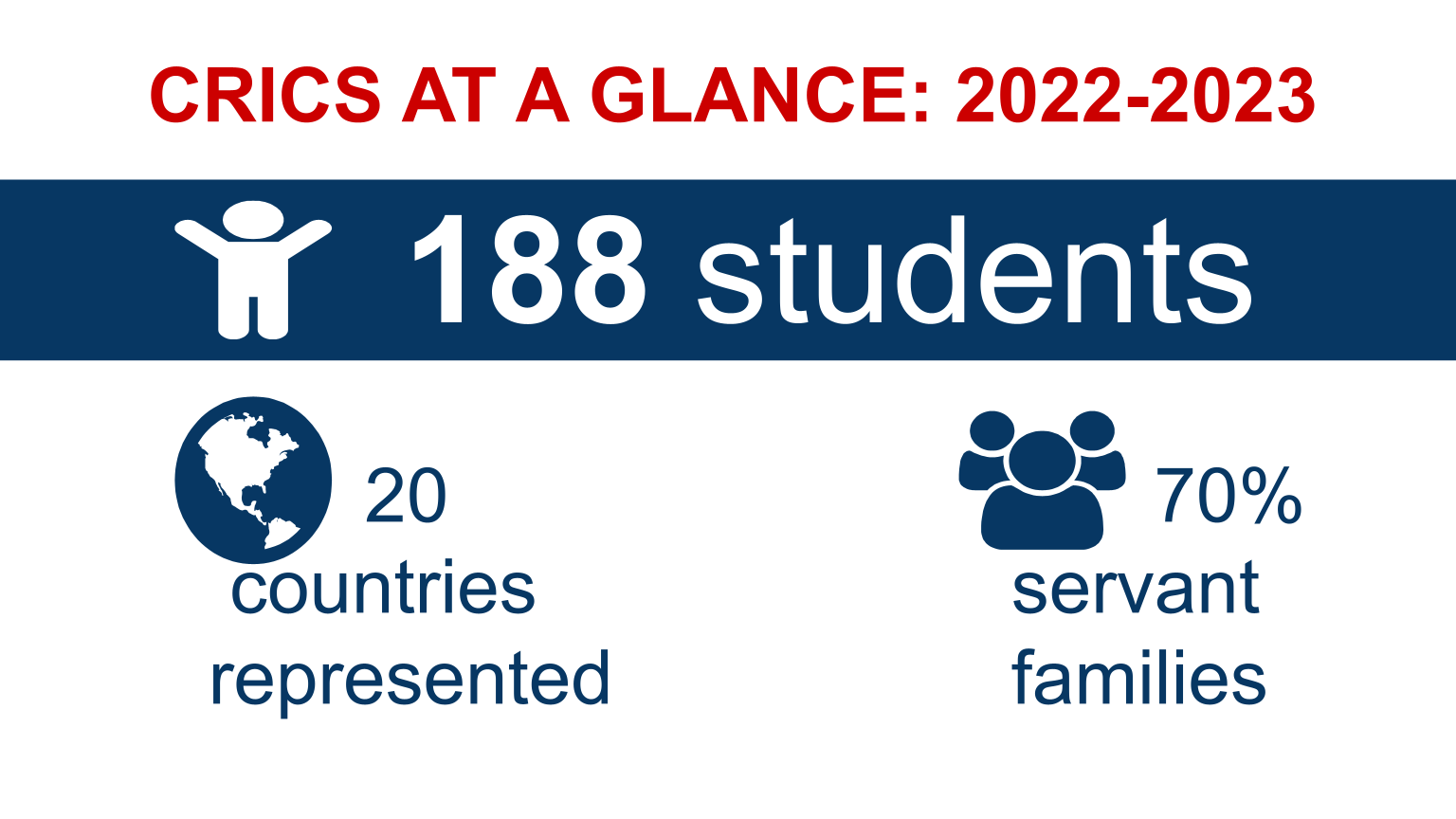 CRICS AT A GLANCE: 2022-2023

188 students

20 countries represented

70% servant families